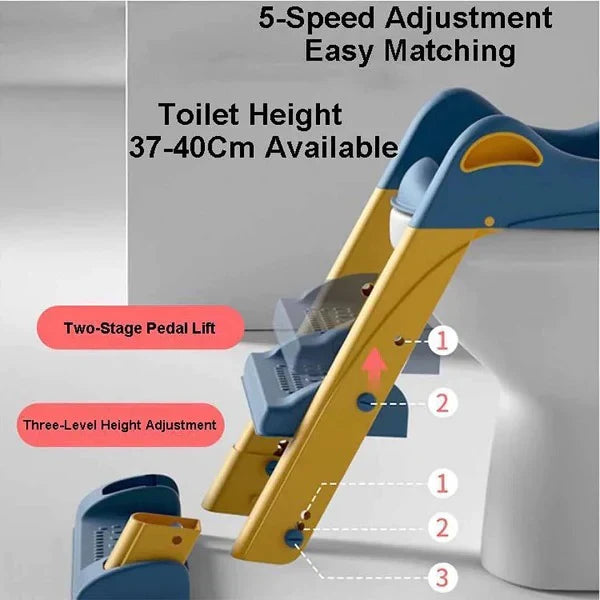 5-Speed Adjustment
Easy Matching

Toilet Height
37-40Cm Available

Two-Stage Pedal Lift

1

2

Three-Level Height Adjustment

1

2

3